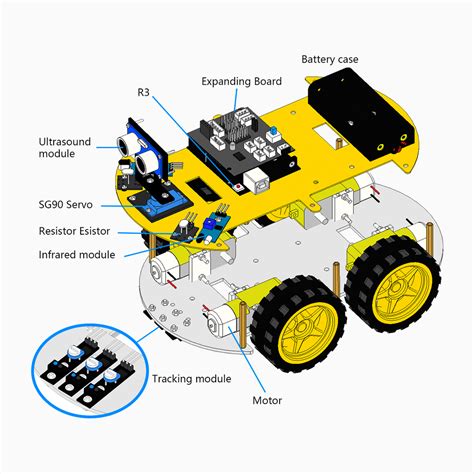 Battery case

Expanding Board

R3

Ultrasound module

SG90 Servo

Resistor Esistor

Infrared module

Tracking module

Motor