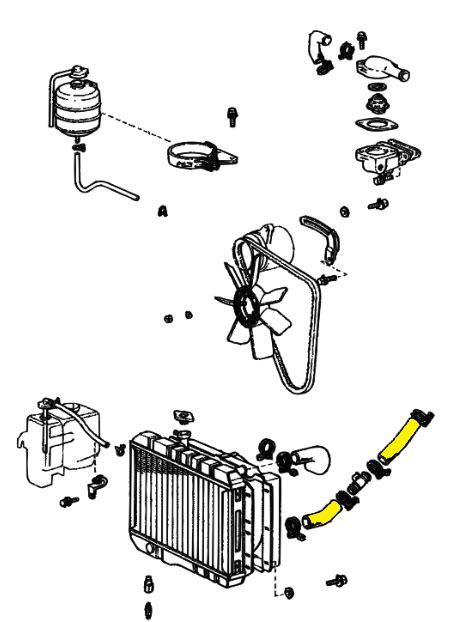 A