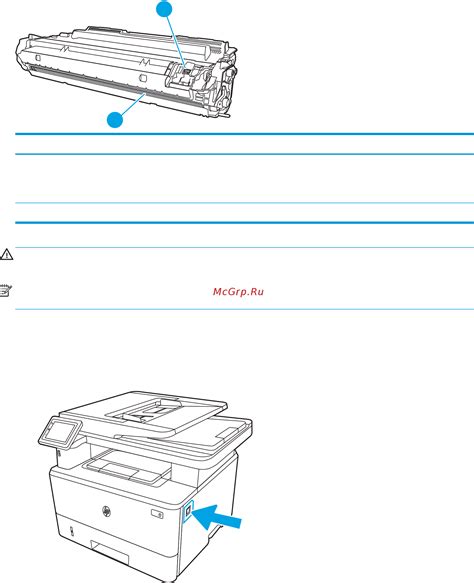 McGrp.Ru