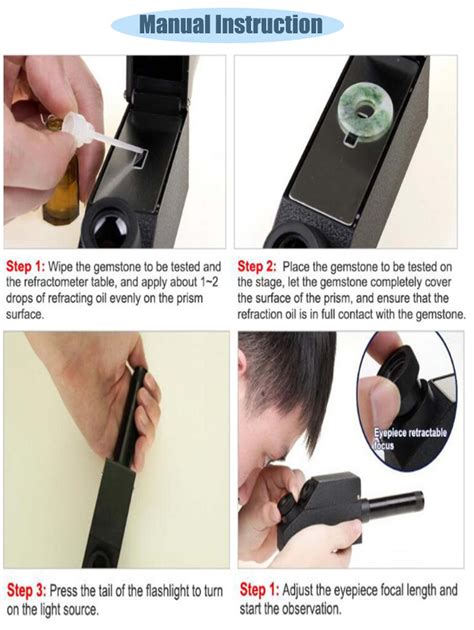 Manual Instruction

Step 1: Wipe the gemstone to be tested and the refractometer table, and apply about 1~2 drops of refracting oil evenly on the prism surface.

Step 2: Place the gemstone to be tested on the stage, let the gemstone completely cover the surface of the prism, and ensure that the refraction oil is in full contact with the gemstone.

Eyepiece retractable focus

Step 3: Press the tail of the flashlight to turn on the light source.

Step 1: Adjust the eyepiece focal length and start the observation.