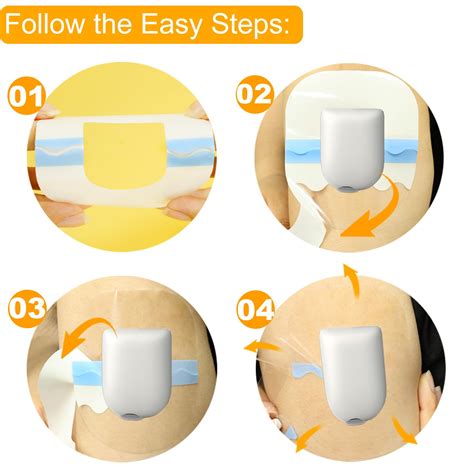 Follow the Easy Steps:

01

02

03

04