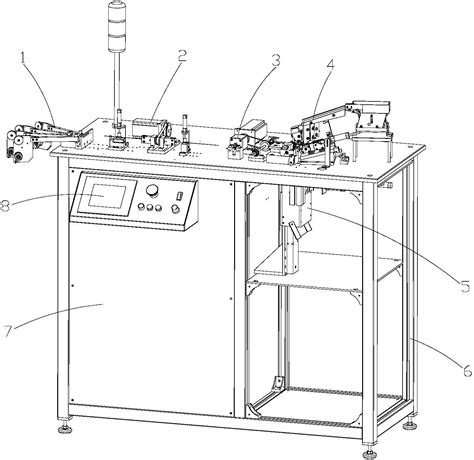 1
2
3
4
8
5
7
6