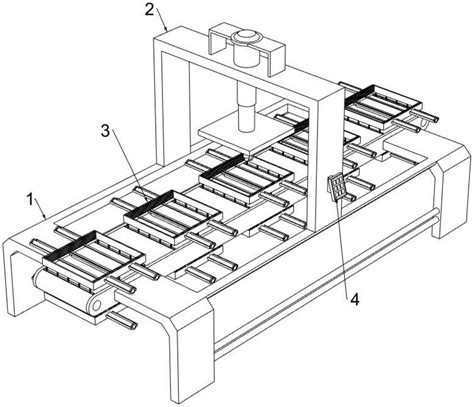 2
3
1
4