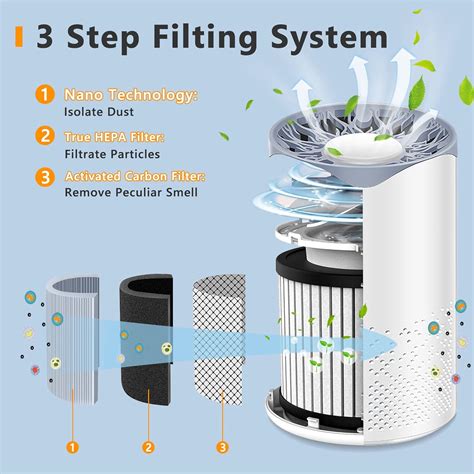 3 Step Filting System

1 Nano Technology:
Isolate Dust

2 True HEPA Filter:
Filtrate Particles

3 Activated Carbon Filter:
Remove Peculiar Smell

1

2

3