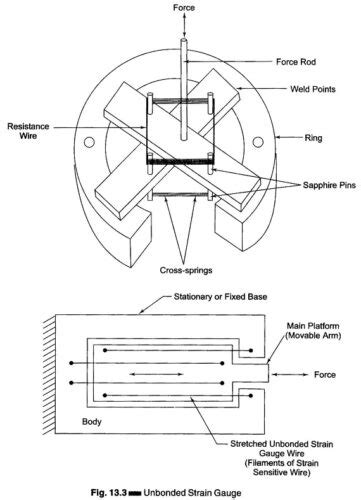 Force

Force Rod

Weld Points

Resistance Wire

Ring

Sapphire Pins

Cross-springs

Stationary or Fixed Base

Main Platform (Movable Arm)

Force

Body

Stretched Unbonded Strain Gauge Wire (Filaments of Strain Sensitive Wire)

Fig. 13.3 Unbonded Strain Gauge