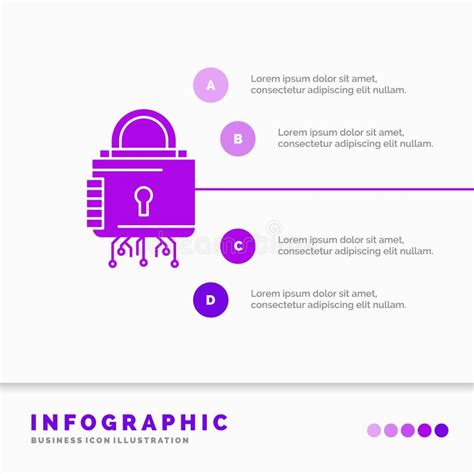 A

Lorem ipsum dolor sit amet, consectetur adipiscing elit nullam.

B

Lorem ipsum dolor sit amet, consectetur adipiscing elit nullam.

C

Lorem ipsum dolor sit amet, consectetur adipiscing elit nullam.

D

Lorem ipsum dolor sit amet, consectetur adipiscing elit nullam.

INFOGRAPHIC

BUSINESS ICON ILLUSTRATION