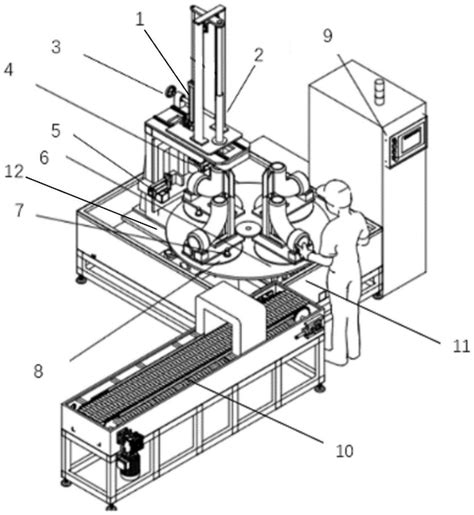 1
3
2
9
4
5
6
12
7
8
11
10