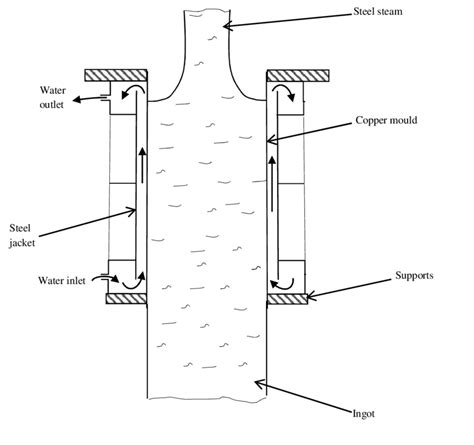 Steel steam

Water outlet

Copper mould

Steel jacket

Water inlet

Supports

Ingot