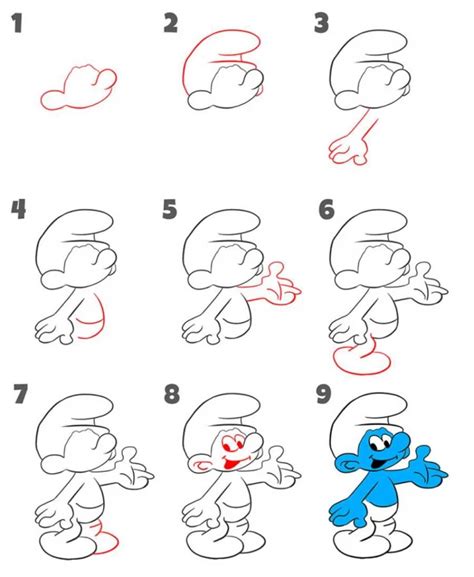 1
2
3
4
5
6
7
8
9