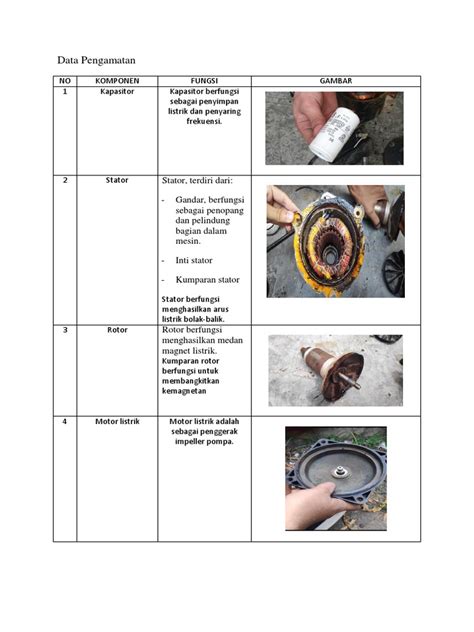 Data Pengamatan

| NO | KOMPONEN | FUNGSI | GAMBAR |
|---|---|---|---|
| 1 | Kapasitor | Kapasitor berfungsi sebagai penyimpan listrik dan penyaring frekuensi. | |
| 2 | Stator | Stator, terdiri dari: - Gandar, berfungsi sebagai penopang dan pelindung bagian dalam mesin. - Inti stator - Kumparan stator Stator berfungsi menghasilkan arus listrik bolak-balik. | |
| 3 | Rotor | Rotor berfungsi menghasilkan medan magnet listrik. Kumparan rotor berfungsi untuk membangkitkan kemagnetan | |
| 4 | Motor listrik | Motor listrik adalah sebagai penggerak impeller pompa. | |