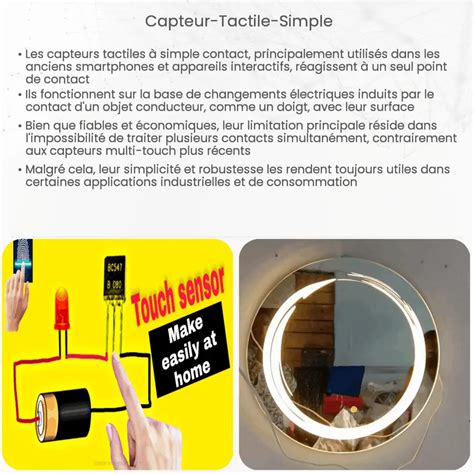 Capteur-Tactile-Simple

• Les capteurs tactiles à simple contact, principalement utilisés dans les anciens smartphones et appareils interactifs, réagissent à un seul point de contact

• Ils fonctionnent sur la base de changements électriques induits par le contact d'un objet conducteur, comme un doigt, avec leur surface

• Bien que fiables et économiques, leur limitation principale réside dans l'impossibilité de traiter plusieurs contacts simultanément, contrairement aux capteurs multi-touch plus récents

• Malgré cela, leur simplicité et robustesse les rendent toujours utiles dans certaines applications industrielles et de consommation

BC547
B 080

Touch sensor

Make easily at home