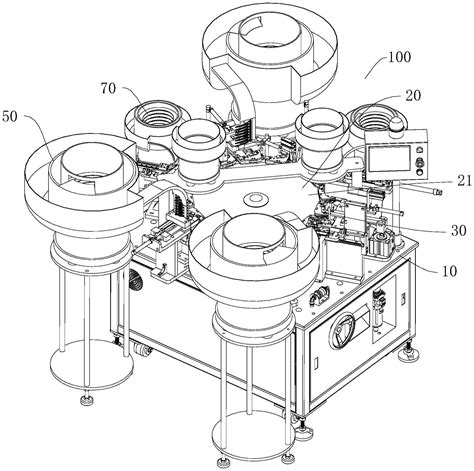 100
70
20
50
21
30
10