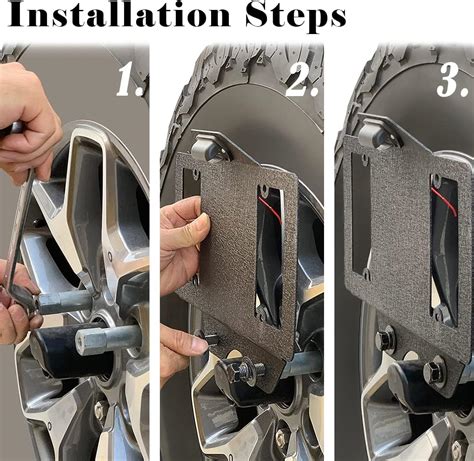 Installation Steps

1.

2.

3.