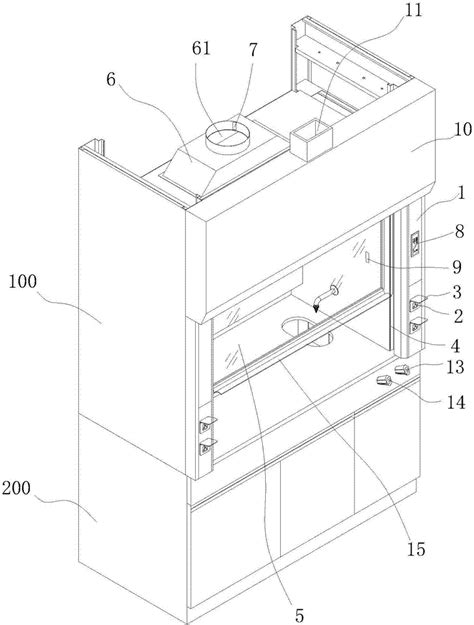 11
61
7
6
10
1
8
9
100
3
2
4
13
14
200
15
5