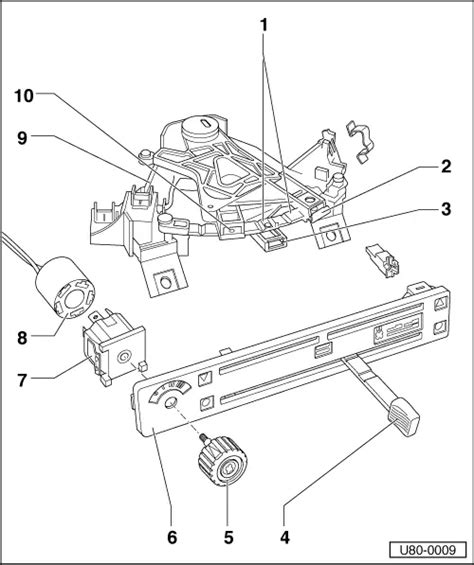 1
10
9
2
3
8
7
6
5
4
U80-0009