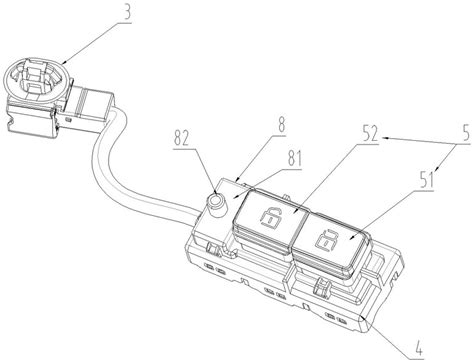 3
8
82
81
52
5
51
4