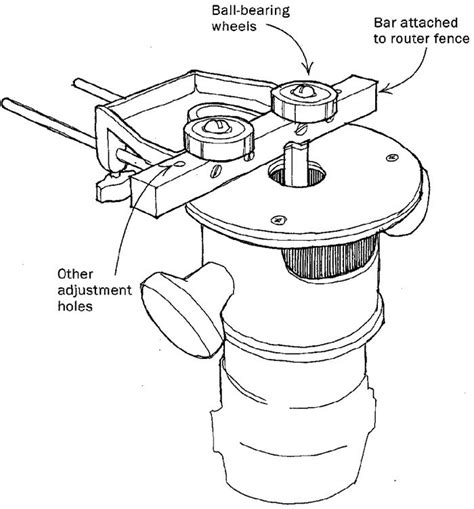 Ball-bearing wheels

Bar attached to router fence

Other adjustment holes