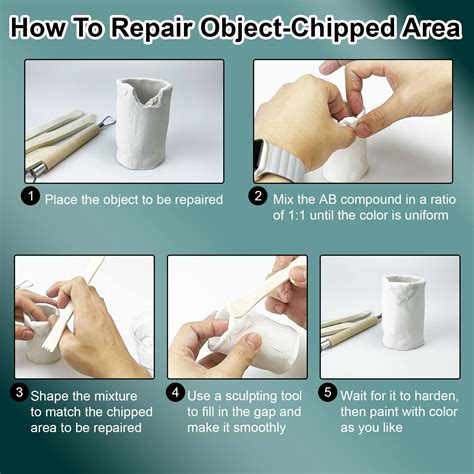 How To Repair Object-Chipped Area

1 Place the object to be repaired

2 Mix the AB compound in a ratio of 1:1 until the color is uniform

3 Shape the mixture to match the chipped area to be repaired

4 Use a sculpting tool to fill in the gap and make it smoothly

5 Wait for it to harden, then paint with color as you like