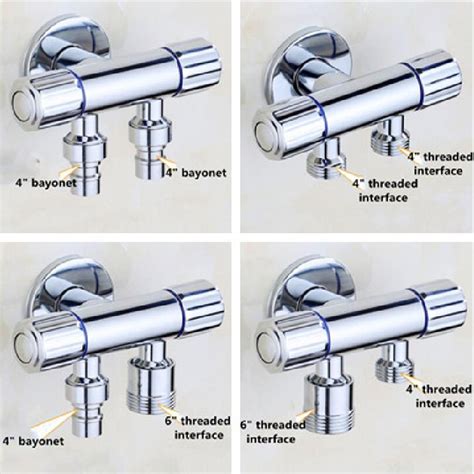 4" bayonet

4" bayonet

4" threaded interface

4" threaded interface

4" bayonet

6" threaded interface

6" threaded interface

4" threaded interface