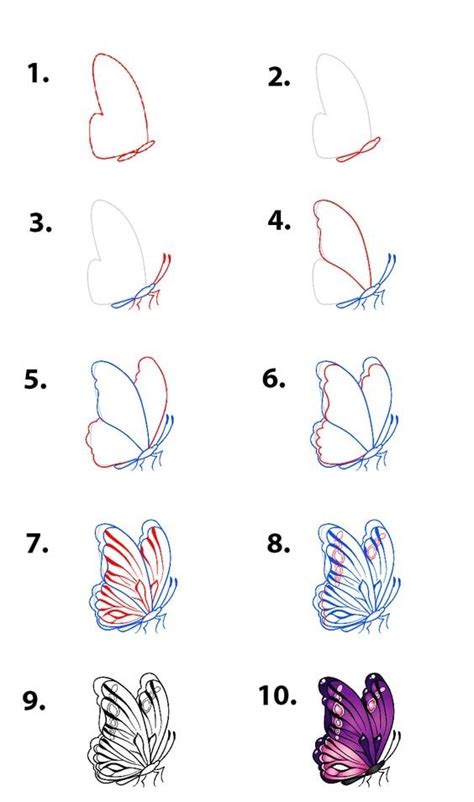 1.

2.

3.

4.

5.

6.

7.

8.

9.

10.