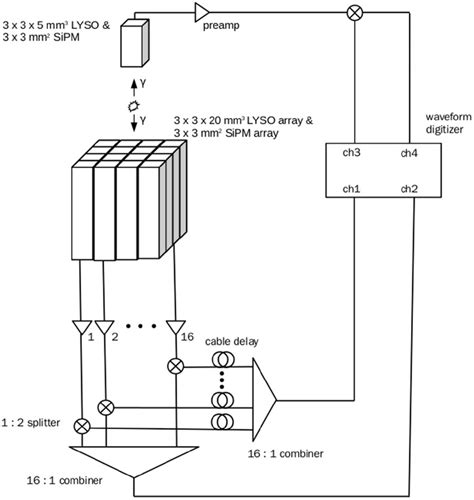 3 x 3 x 5 mm³ LYSO & 3 x 3 mm² SiPM

preamp

γ

γ

3 x 3 x 20 mm³ LYSO array & 3 x 3 mm² SiPM array

waveform digitizer

ch3

ch4

ch1

ch2

1

2

16

cable delay

1 : 2 splitter

16 : 1 combiner

16 : 1 combiner