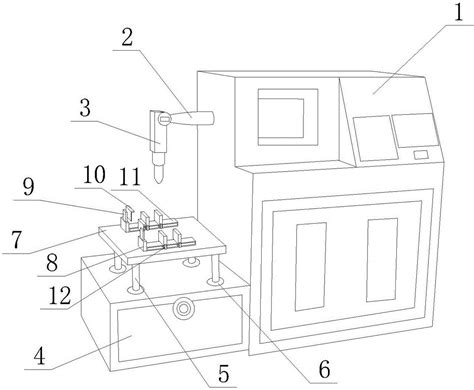 1
2
3
10
11
9
7
8
12
4
5
6