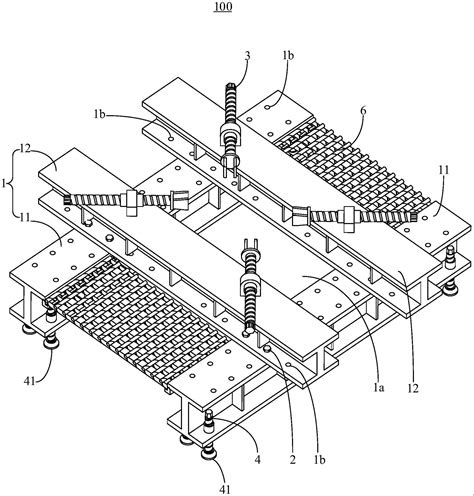 100

3

1b

1b

6

12

1

11

11

41

1a

12

4

2

1b

41