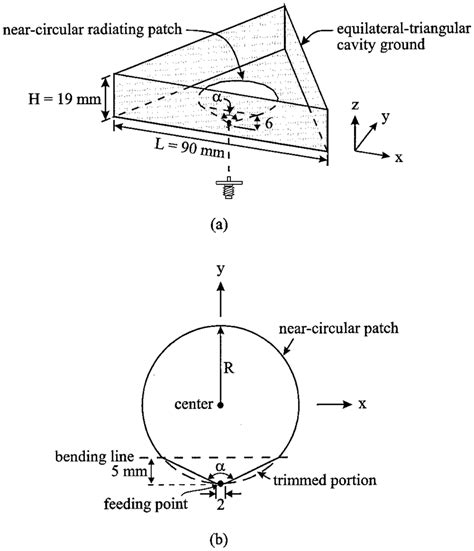 near-circular radiating patch

equilateral-triangular cavity ground

H = 19 mm

α

6

L = 90 mm

z
y
x

(a)

y

near-circular patch

R

center

x

bending line

5 mm

α

trimmed portion

feeding point

2

(b)