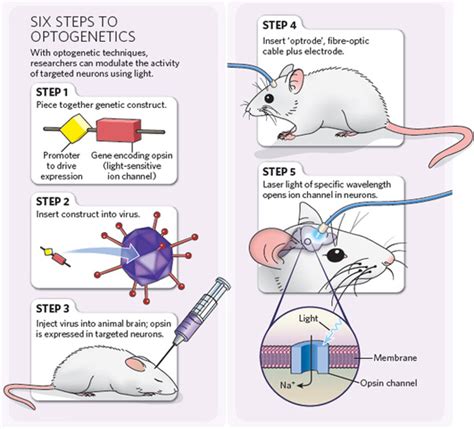 SIX STEPS TO OPTOGENETICS

With optogenetic techniques, researchers can modulate the activity of targeted neurons using light.

STEP 1

Piece together genetic construct.

Promoter to drive expression

Gene encoding opsin (light-sensitive ion channel)

STEP 2

Insert construct into virus.

STEP 3

Inject virus into animal brain; opsin is expressed in targeted neurons.

STEP 4

Insert 'optrode', fibre-optic cable plus electrode.

STEP 5

Laser light of specific wavelength opens ion channel in neurons.

Light

Membrane

$Na^+$

Opsin channel