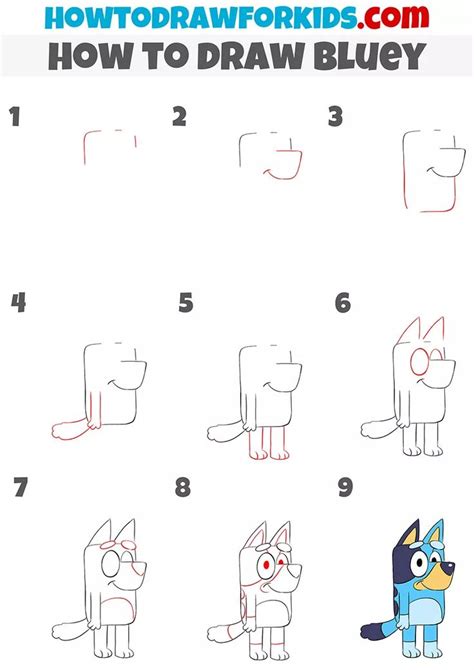 HOWTODRAWFORKIDS.com
HOW TO DRAW BLUEY

1

2

3

4

5

6

7

8

9