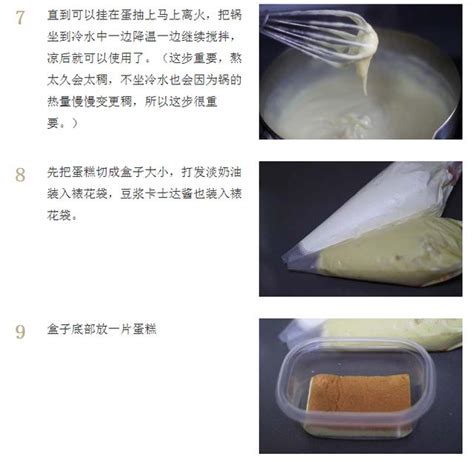 7 直到可以挂在蛋抽上马上离火，把锅坐到冷水中一边降温一边继续搅拌，凉后就可以使用了。（这步重要，熬太久会太稠，不坐冷水也会因为锅的热量慢慢变更稠，所以这步很重要。）

8 先把蛋糕切成盒子大小，打发淡奶油装入裱花袋，豆浆卡士达酱也装入裱花袋。

9 盒子底部放一片蛋糕