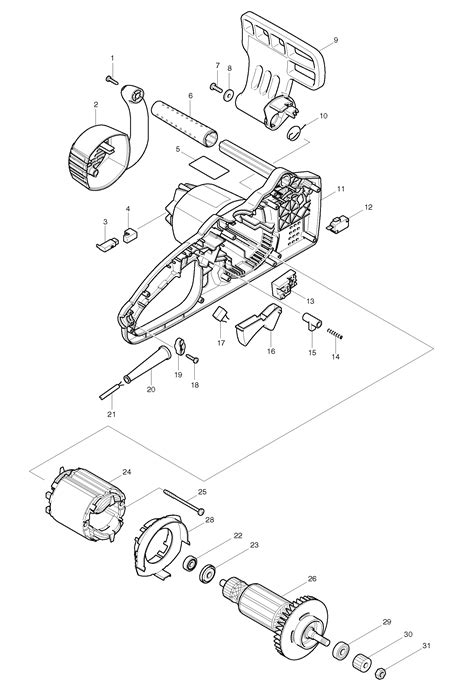 1
2
3
4
5
6
7
8
9
10
11
12
13
14
15
16
17
18
19
20
21
24
25
28
22
23
26
29
30
31