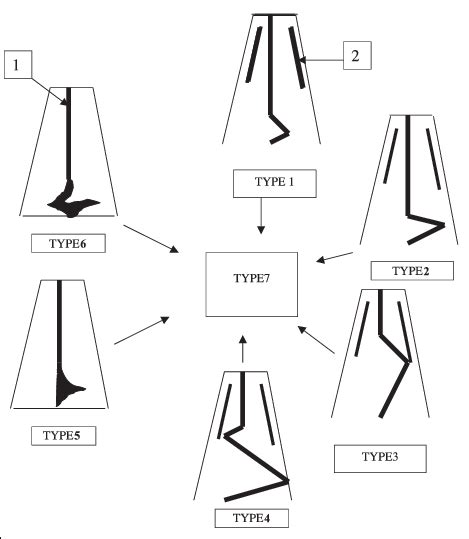 1

2

TYPE 1

TYPE6

TYPE7

TYPE2

TYPE5

TYPE3

TYPE4