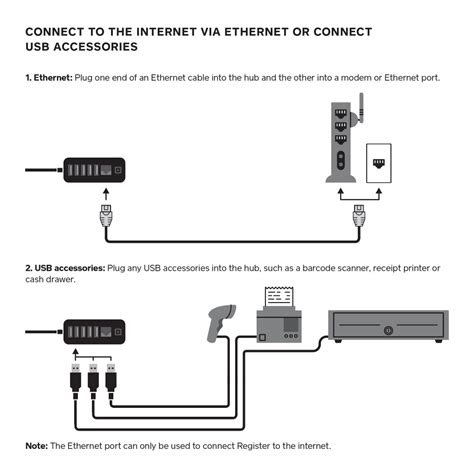 CONNECT TO THE INTERNET VIA ETHERNET OR CONNECT USB ACCESSORIES

1. Ethernet: Plug one end of an Ethernet cable into the hub and the other into a modem or Ethernet port.

2. USB accessories: Plug any USB accessories into the hub, such as a barcode scanner, receipt printer or cash drawer.

Note: The Ethernet port can only be used to connect Register to the internet.