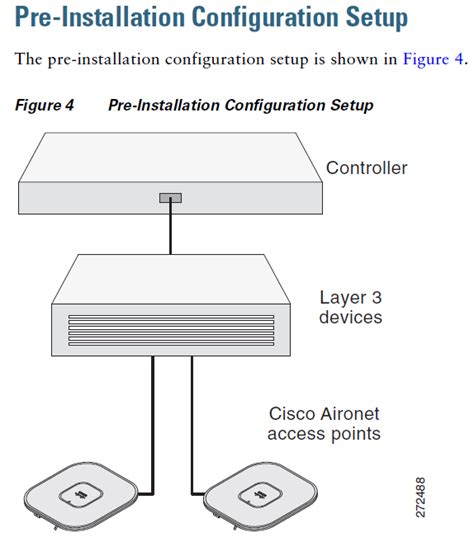 Pre-Installation Configuration Setup

The pre-installation configuration setup is shown in Figure 4.

Figure 4 Pre-Installation Configuration Setup

Controller

Layer 3 devices

Cisco Aironet access points

272488