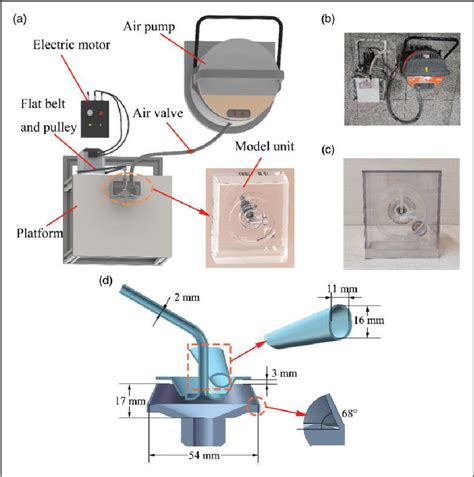 (a)

Air pump

Electric motor

Flat belt and pulley

Air valve

Model unit

Platform

(b)

(c)

(d)

2 mm

11 mm

16 mm

3 mm

17 mm

68°

54 mm