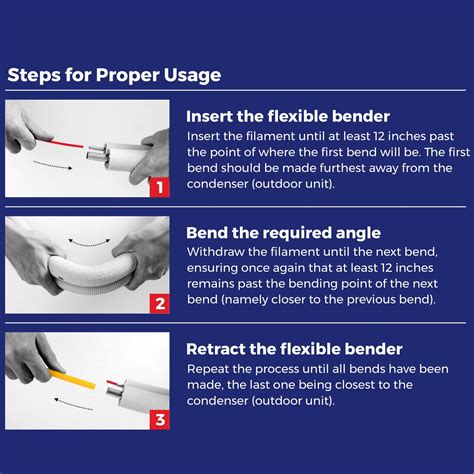 Steps for Proper Usage

1

Insert the flexible bender
Insert the filament until at least 12 inches past the point of where the first bend will be. The first bend should be made furthest away from the condenser (outdoor unit).

2

Bend the required angle
Withdraw the filament until the next bend, ensuring once again that at least 12 inches remains past the bending point of the next bend (namely closer to the previous bend).

3

Retract the flexible bender
Repeat the process until all bends have been made, the last one being closest to the condenser (outdoor unit).