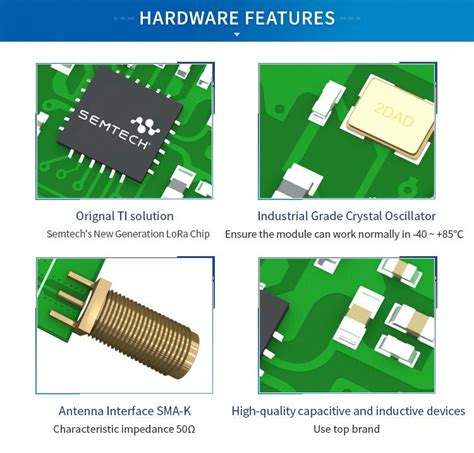 HARDWARE FEATURES

SEMTECH

Orignal TI solution
Semtech's New Generation LoRa Chip

2DAD

Industrial Grade Crystal Oscillator
Ensure the module can work normally in -40 ~ +85°C

Antenna Interface SMA-K
Characteristic impedance 50Ω

High-quality capacitive and inductive devices
Use top brand