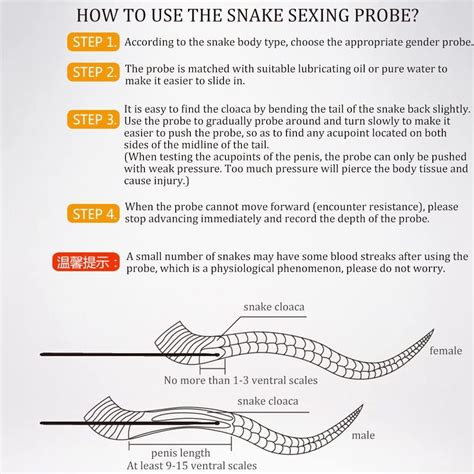 HOW TO USE THE SNAKE SEXING PROBE?

STEP 1. According to the snake body type, choose the appropriate gender probe.

STEP 2. The probe is matched with suitable lubricating oil or pure water to make it easier to slide in.

STEP 3. It is easy to find the cloaca by bending the tail of the snake back slightly. Use the probe to gradually probe around and turn slowly to make it easier to push the probe, so as to find any acupoint located on both sides of the midline of the tail.
(When testing the acupoints of the penis, the probe can only be pushed with weak pressure. Too much pressure will pierce the body tissue and cause injury.)

STEP 4. When the probe cannot move forward (encounter resistance), please stop advancing immediately and record the depth of the probe.

温馨提示: A small number of snakes may have some blood streaks after using the probe, which is a physiological phenomenon, please do not worry.

snake cloaca

female

No more than 1-3 ventral scales

snake cloaca

male

penis length
At least 9-15 ventral scales