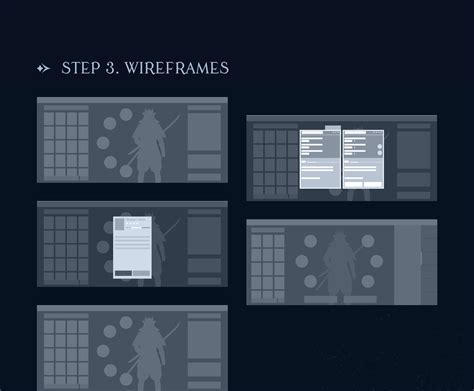 STEP 3. WIREFRAMES