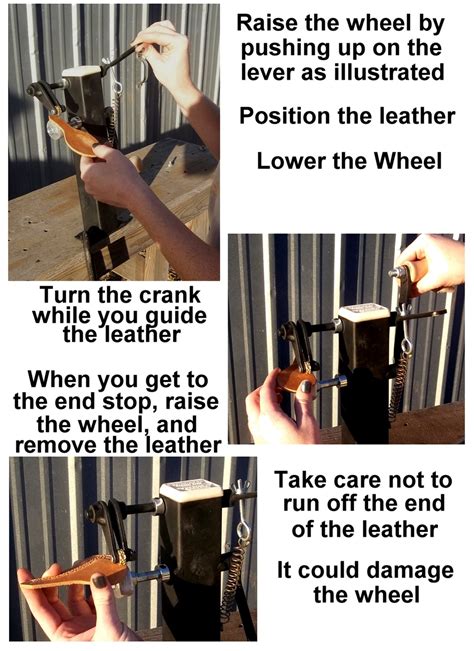 Raise the wheel by pushing up on the lever as illustrated

Position the leather

Lower the Wheel

Turn the crank while you guide the leather

When you get to the end stop, raise the wheel, and remove the leather

Take care not to run off the end of the leather

It could damage the wheel