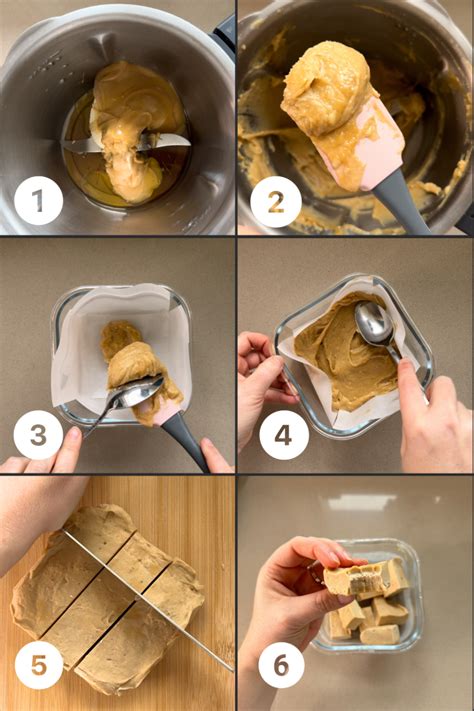 1
2
3
4
5
6