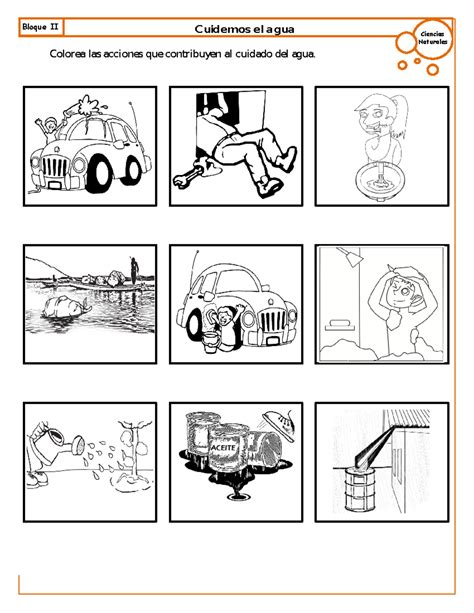 Bloque II

Cuidemos el agua

Ciencias Naturales

Colorea las acciones que contribuyen al cuidado del agua.

ACEITE