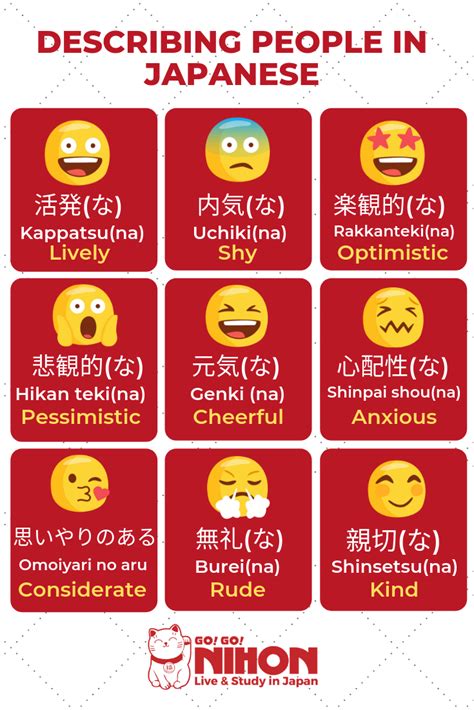 DESCRIBING PEOPLE IN JAPANESE

活発(な)
Kappatsu(na)
Lively

内気(な)
Uchiki(na)
Shy

楽観的(な)
Rakkanteki(na)
Optimistic

悲観的(な)
Hikan teki(na)
Pessimistic

元気(な)
Genki (na)
Cheerful

心配性(な)
Shinpai shou(na)
Anxious

思いやりのある
Omoiyari no aru
Considerate

無礼(な)
Burei(na)
Rude

親切(な)
Shinsetsu(na)
Kind

GO! GO! NIHON
Live & Study in Japan