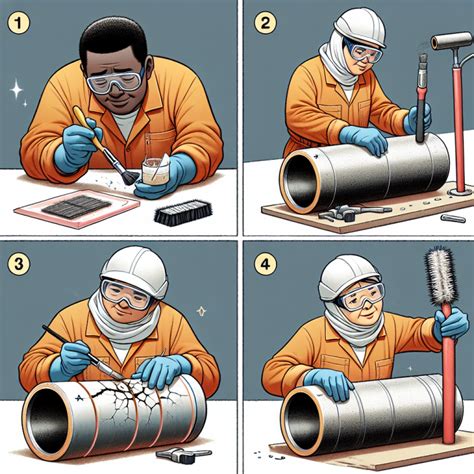 1

2

3

4