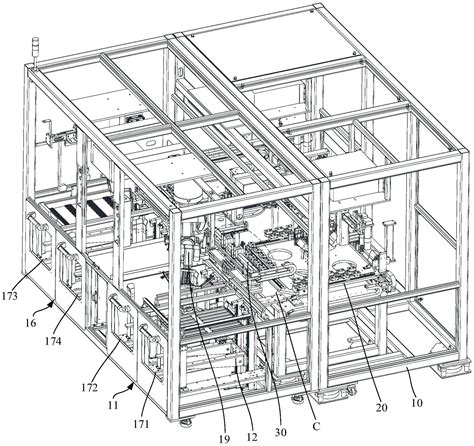 173
16
174
172
11
171
19
12
30
C
20
10