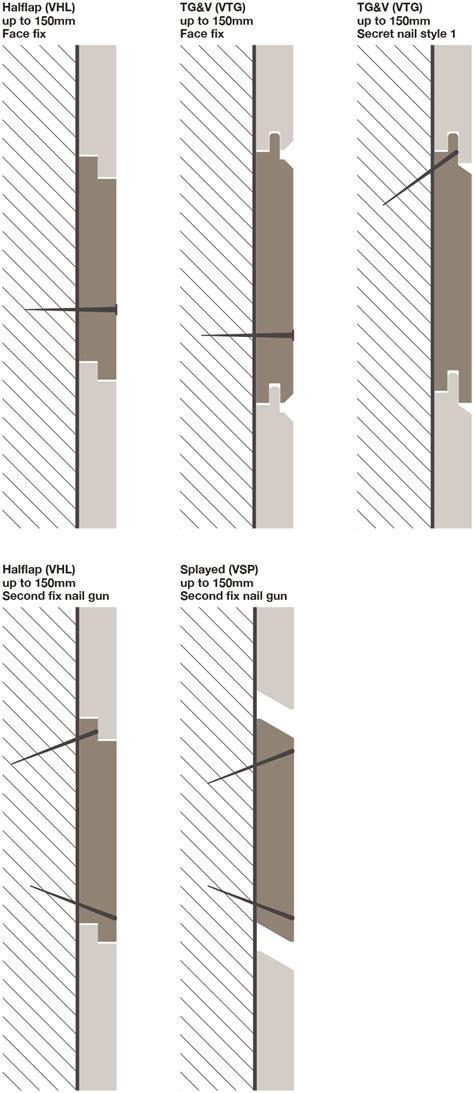 Halflap (VHL)
up to 150mm
Face fix

TG&V (VTG)
up to 150mm
Face fix

TG&V (VTG)
up to 150mm
Secret nail style 1

Halflap (VHL)
up to 150mm
Second fix nail gun

Splayed (VSP)
up to 150mm
Second fix nail gun