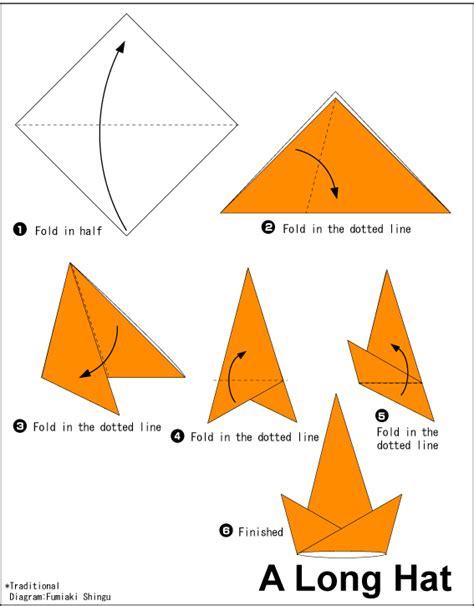 ❶ Fold in half

❷ Fold in the dotted line

❸ Fold in the dotted line

❹ Fold in the dotted line

❺ Fold in the dotted line

❻ Finished

*Traditional
Diagram:Fumiaki Shingu

A Long Hat