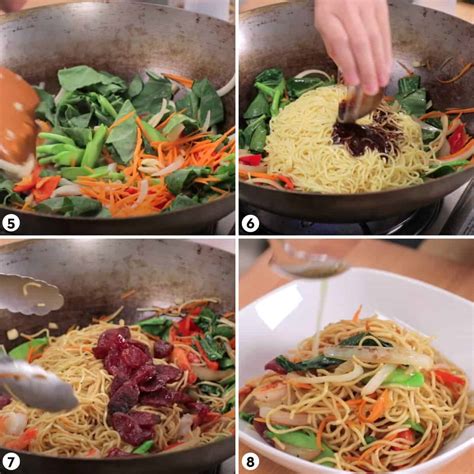 5
6
7
8