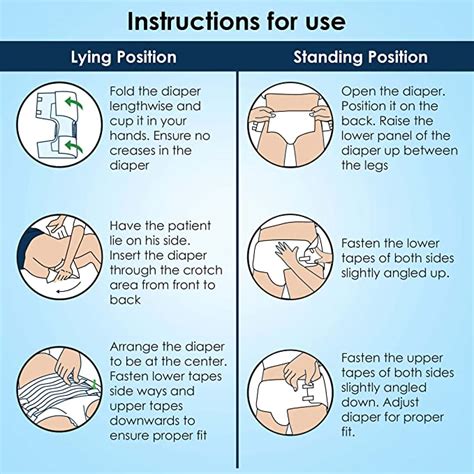 Instructions for use

Lying Position

Fold the diaper lengthwise and cup it in your hands. Ensure no creases in the diaper

Have the patient lie on his side. Insert the diaper through the crotch area from front to back

Arrange the diaper to be at the center. Fasten lower tapes side ways and upper tapes downwards to ensure proper fit

Standing Position

Open the diaper. Position it on the back. Raise the lower panel of the diaper up between the legs

Fasten the lower tapes of both sides slightly angled up.

Fasten the upper tapes of both sides slightly angled down. Adjust diaper for proper fit.